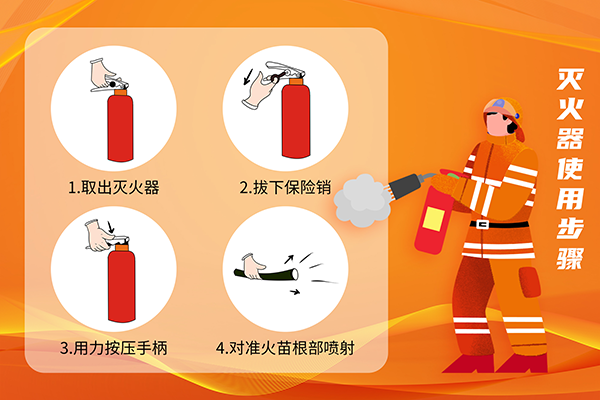 1.取出灭火器

2.拔下保险销

3.用力按压手柄

4.对准火苗根部喷射

灭火器使用步骤